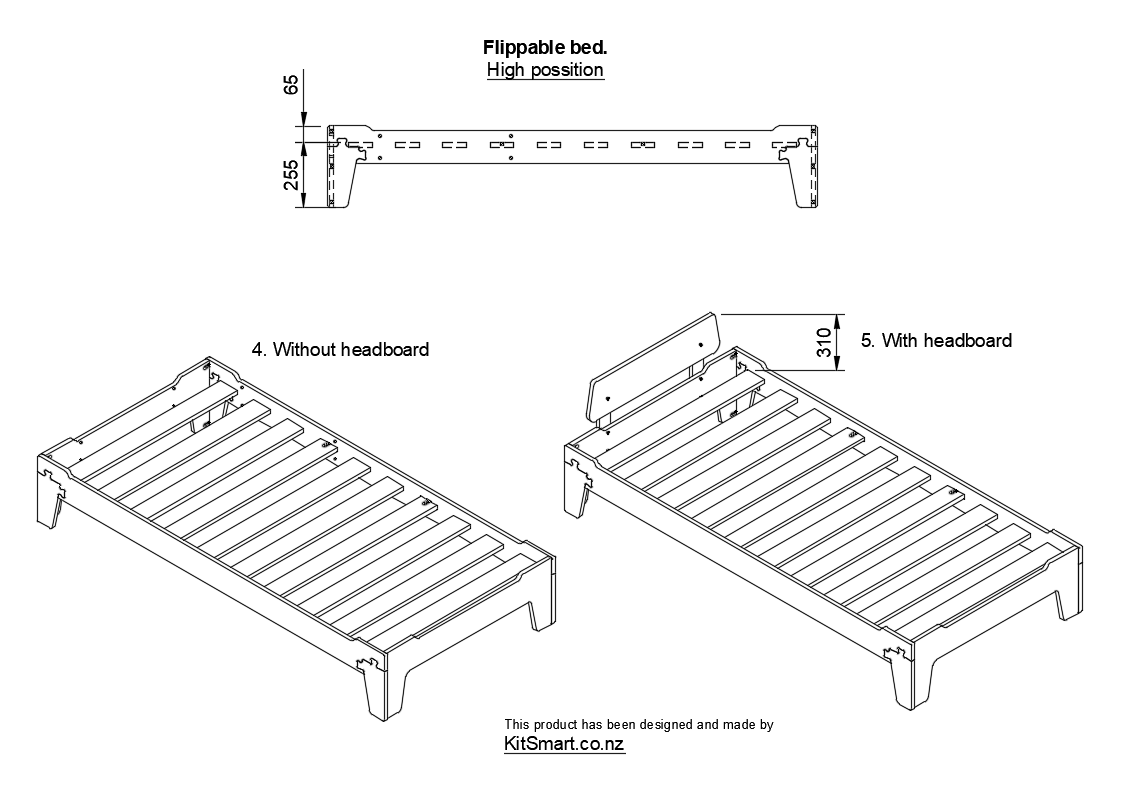 Flippable bed.
High possition

65
255

4. Without headboard

310
5. With headboard

This product has been designed and made by
KitSmart.co.nz