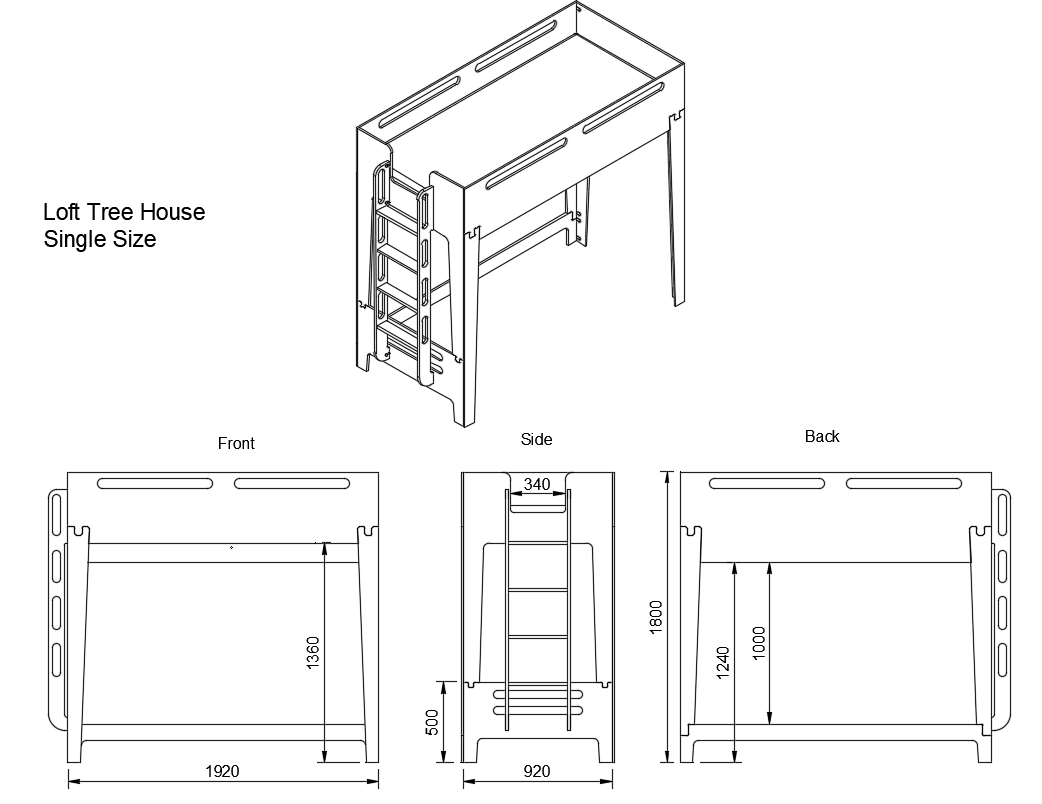 Loft Tree House
Single Size

Front

1360

1920

Side

340

500

920

Back

1800

1240

1000